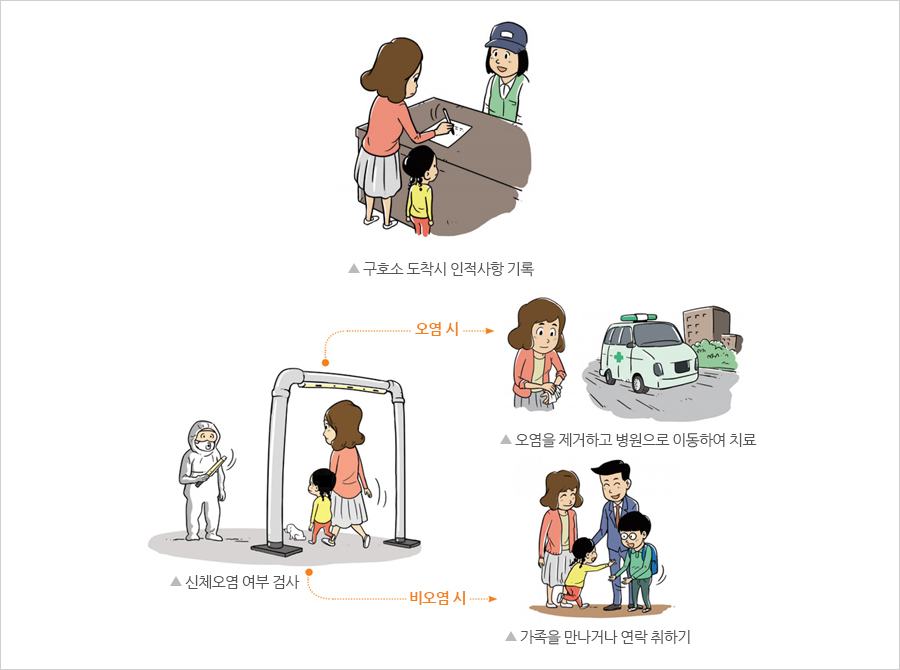 ▲ 구호소 도착시 인적사항 기록

오염 시

▲ 오염을 제거하고 병원으로 이동하여 치료

▲ 신체오염 여부 검사

비오염 시

▲ 가족을 만나거나 연락 취하기